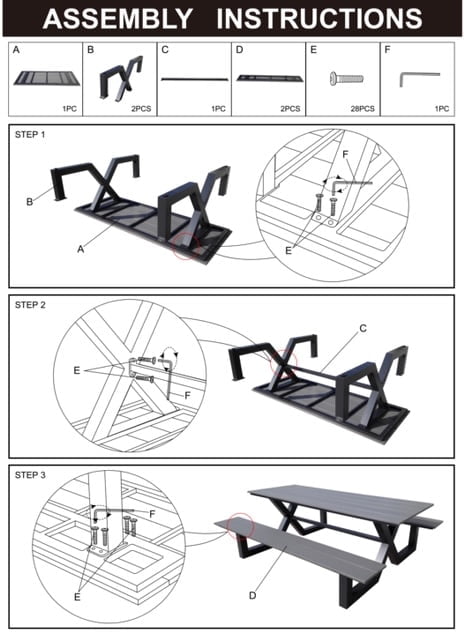 ASSEMBLY INSTRUCTIONS

| A | B | C | D | E | F |
|---|---|---|---|---|---|
| 1PC | 2PCS | 1PC | 2PCS | 28PCS | 1PC |

STEP 1

B

A

F

E

STEP 2

E

F

C

STEP 3

F

E

D